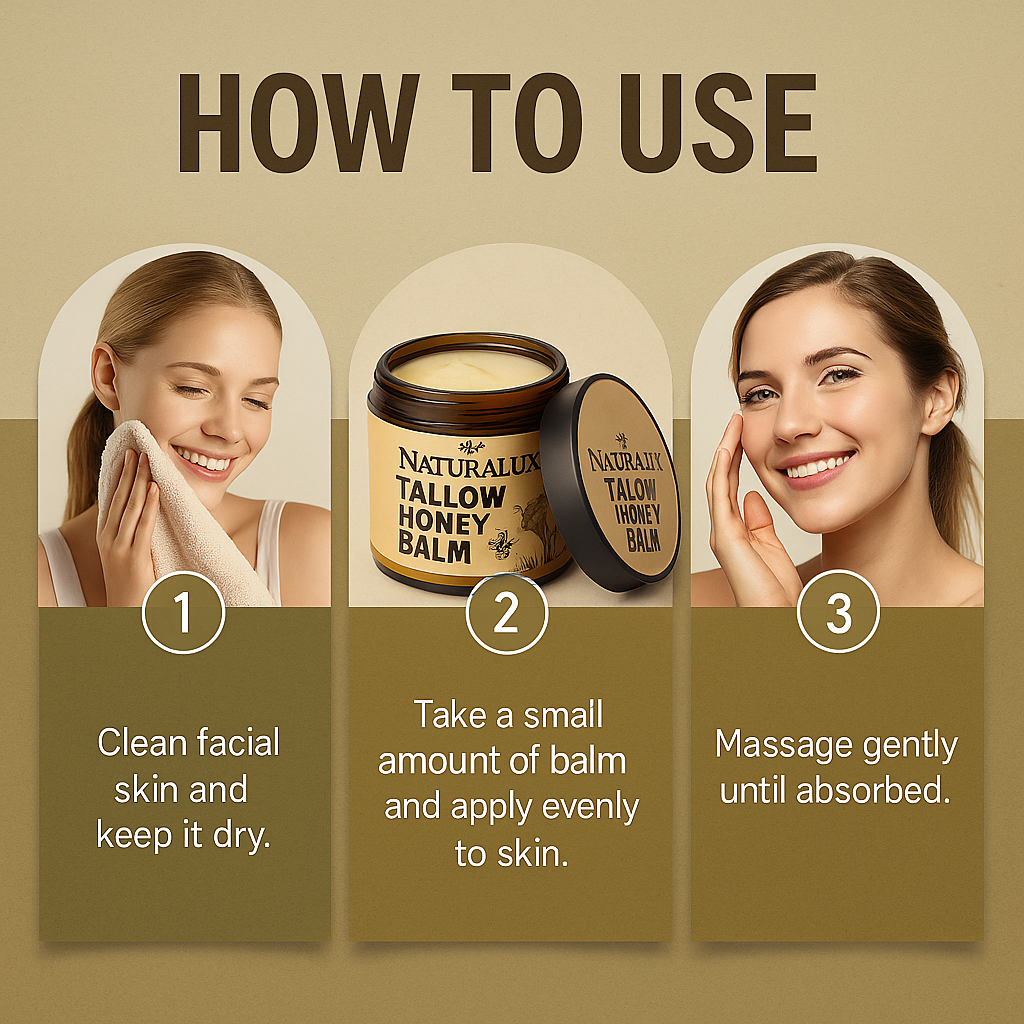 HOW TO USE

NATURALUX
TALLOW
HONEY
BALM

NATURALUX
TALOW
IHONEY
BALM

1

Clean facial skin and keep it dry.

2

Take a small amount of balm and apply evenly to skin.

3

Massage gently until absorbed.